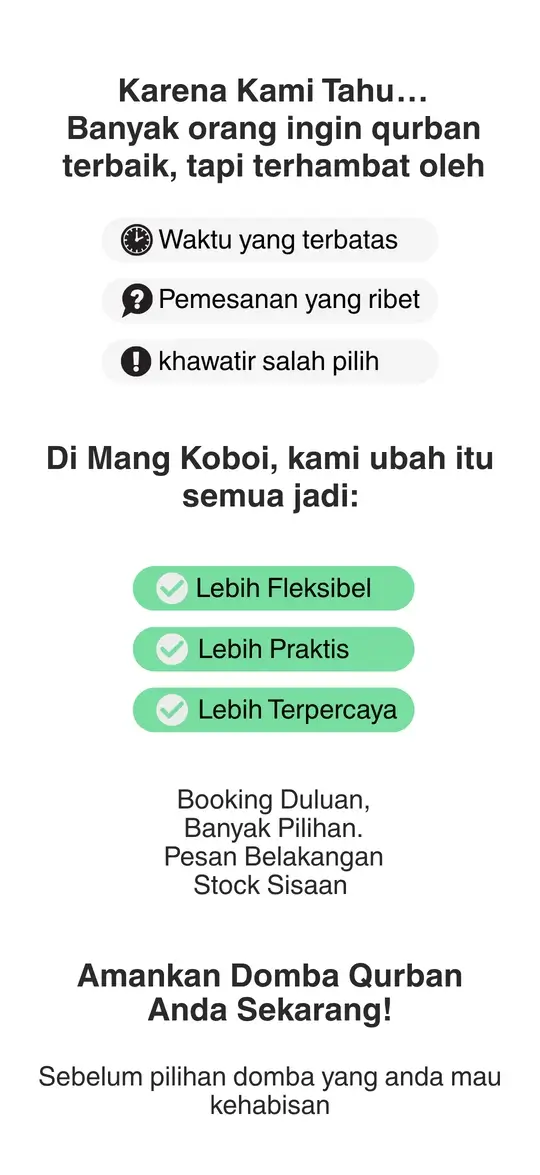 Karena Kami Tahu… Banyak orang ingin qurban terbaik, tapi terhambat oleh

Waktu yang terbatas

Pemesanan yang ribet

khawatir salah pilih

Di Mang Koboi, kami ubah itu semua jadi:

Lebih Fleksibel

Lebih Praktis

Lebih Terpercaya

Booking Duluan,
Banyak Pilihan.
Pesan Belakangan
Stock Sisaan

Amankan Domba Qurban Anda Sekarang!

Sebelum pilihan domba yang anda mau kehabisan